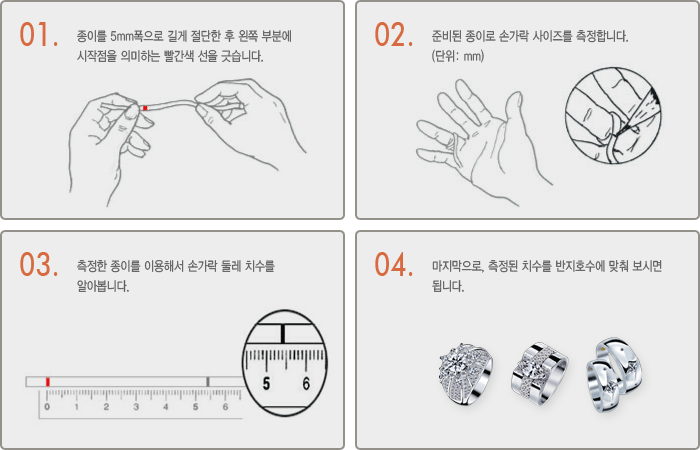 01. 종이를 5mm폭으로 길게 절단한 후 왼쪽 부분에 시작점을 의미하는 빨간색 선을 긋습니다.

02. 준비된 종이로 손가락 사이즈를 측정합니다. (단위: mm)

03. 측정한 종이를 이용해서 손가락 둘레 치수를 알아봅니다.

0 1 2 3 4 5 6

5 6

04. 마지막으로, 측정된 치수를 반지호수에 맞춰 보시면 됩니다.